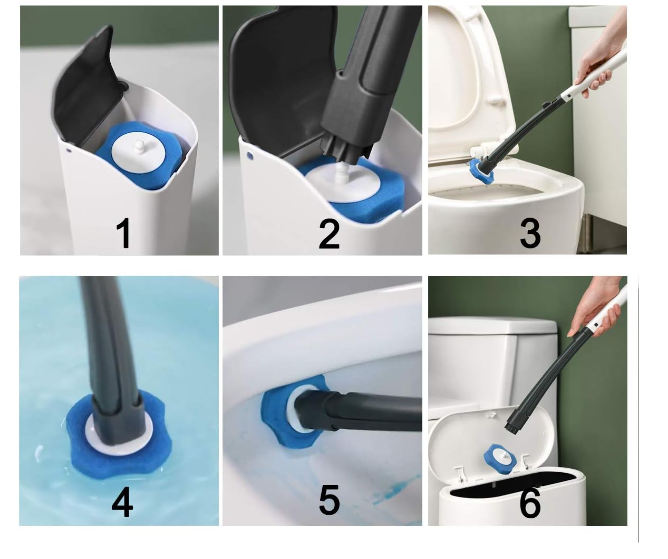 1
2
3
4
5
6