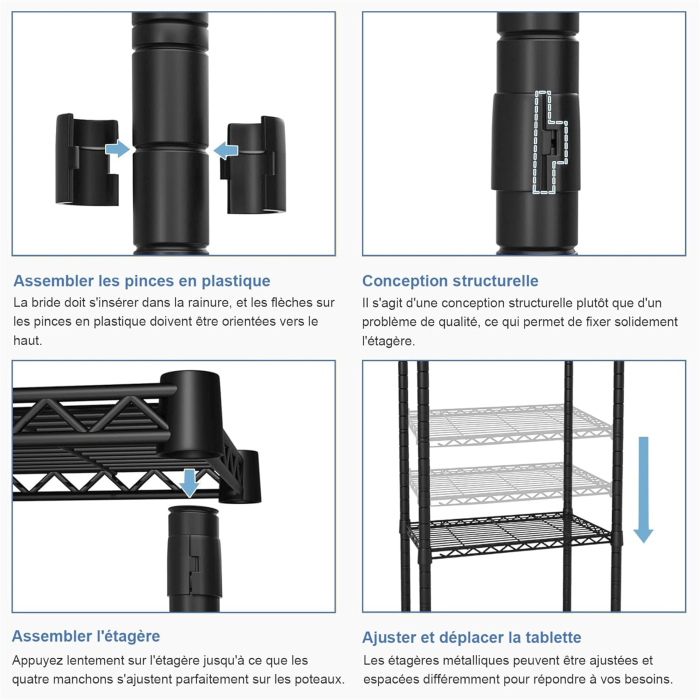 Assembler les pinces en plastique

La bride doit s'insérer dans la rainure, et les flèches sur les pinces en plastique doivent être orientées vers le haut.

Conception structurelle

Il s'agit d'une conception structurelle plutôt que d'un problème de qualité, ce qui permet de fixer solidement l'étagère.

Assembler l'étagère

Appuyez lentement sur l'étagère jusqu'à ce que les quatre manchons s'ajustent parfaitement sur les poteaux.

Ajuster et déplacer la tablette

Les étagères métalliques peuvent être ajustées et espacées différemment pour répondre à vos besoins.