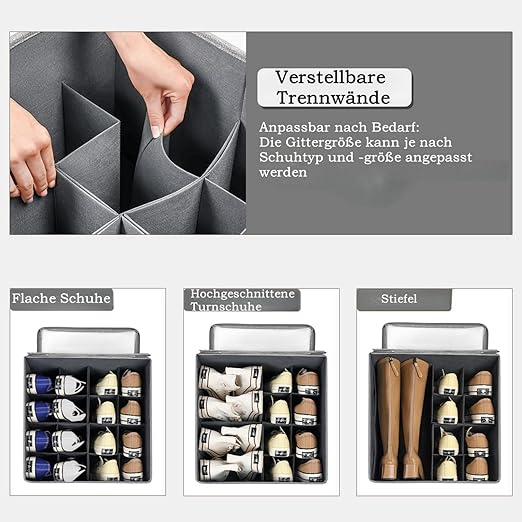 Verstellbare Trennwände

Anpassbar nach Bedarf: Die Gittergröße kann je nach Schuhtyp und -größe angepasst werden

Flache Schuhe

Hochgeschnittene Turnschuhe

Stiefel