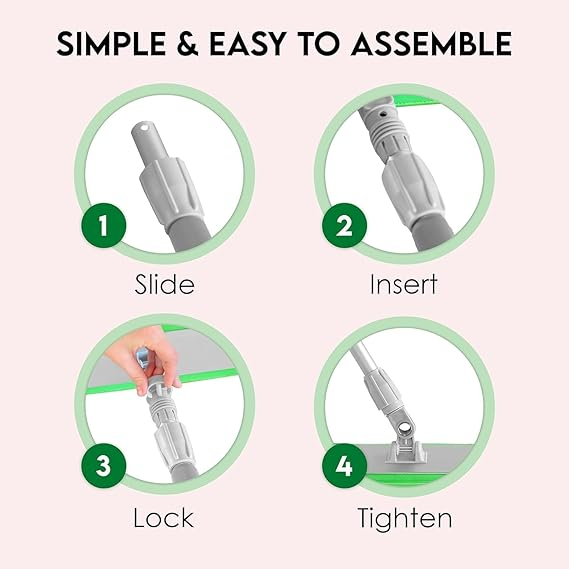 SIMPLE & EASY TO ASSEMBLE

1
Slide

2
Insert

3
Lock

4
Tighten