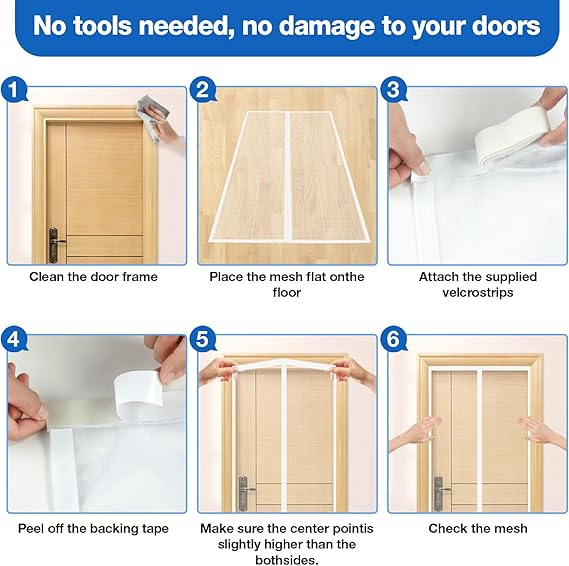 No tools needed, no damage to your doors

1

Clean the door frame

2

Place the mesh flat onthe floor

3

Attach the supplied velcrostrips

4

Peel off the backing tape

5

Make sure the center pointis slightly higher than the bothsides.

6

Check the mesh