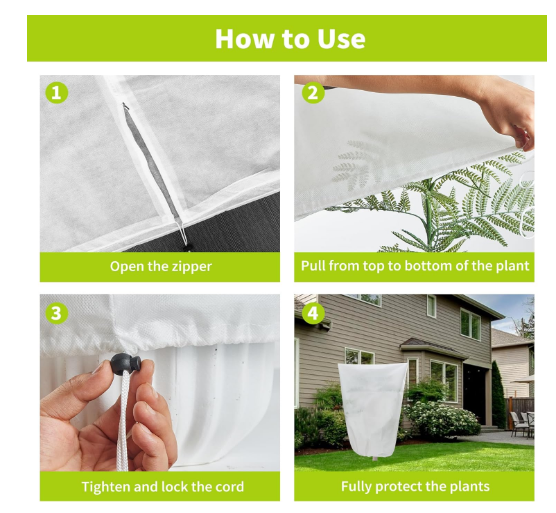 How to Use

1

Open the zipper

2

Pull from top to bottom of the plant

3

Tighten and lock the cord

4

Fully protect the plants