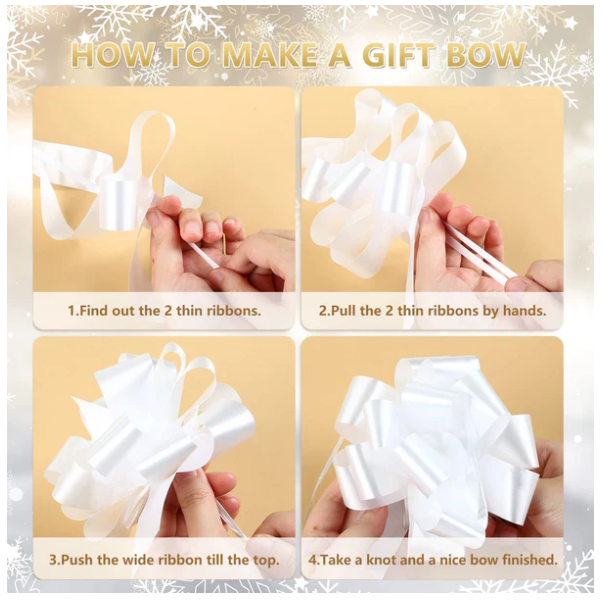 HOW TO MAKE A GIFT BOW

1.Find out the 2 thin ribbons.

2.Pull the 2 thin ribbons by hands.

3.Push the wide ribbon till the top.

4.Take a knot and a nice bow finished.