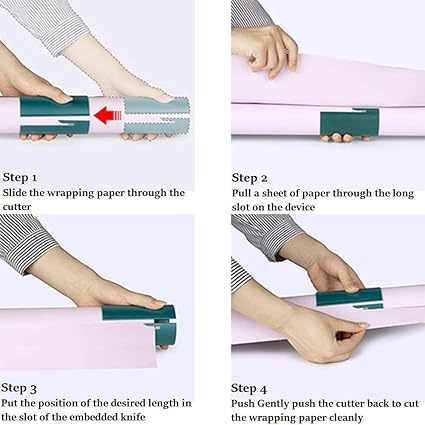 Step 1
Slide the wrapping paper through the cutter

Step 2
Pull a sheet of paper through the long slot on the device

Step 3
Put the position of the desired length in the slot of the embedded knife

Step 4
Push Gently push the cutter back to cut the wrapping paper cleanly