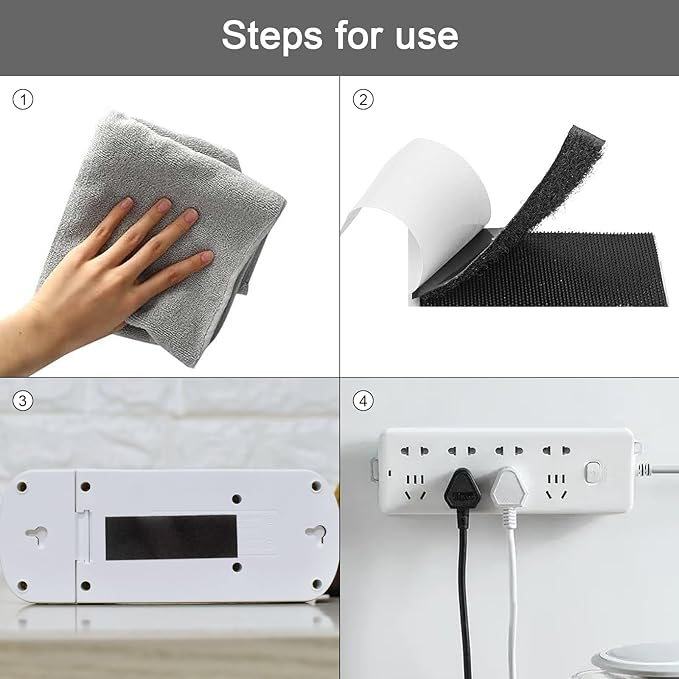 Steps for use

①

②

③

④