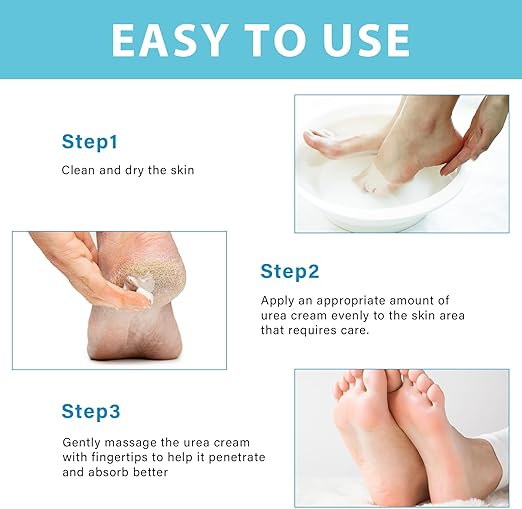 EASY TO USE

Step1

Clean and dry the skin

Step2

Apply an appropriate amount of urea cream evenly to the skin area that requires care.

Step3

Gently massage the urea cream with fingertips to help it penetrate and absorb better