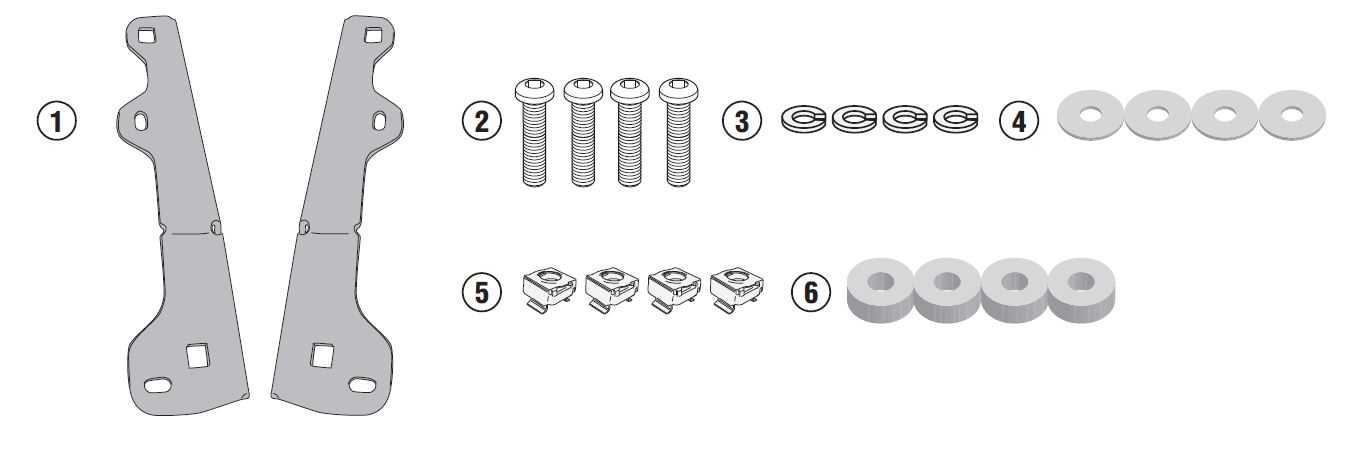 1
2
3
4
5
6