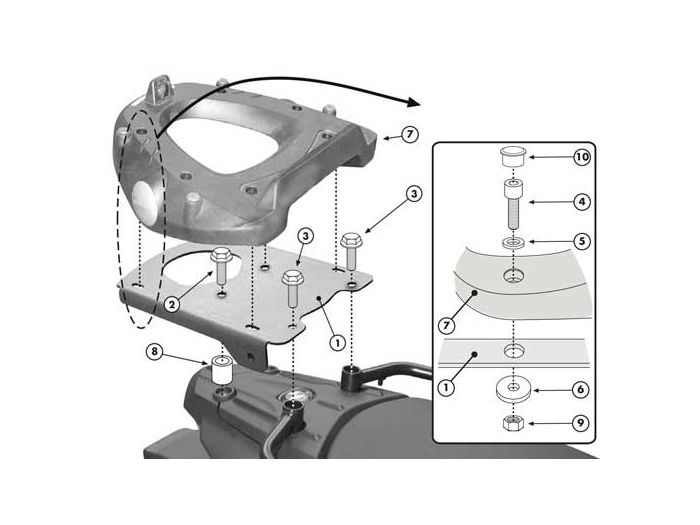 7
3
3
2
1
8
10
4
5
7
1
6
9