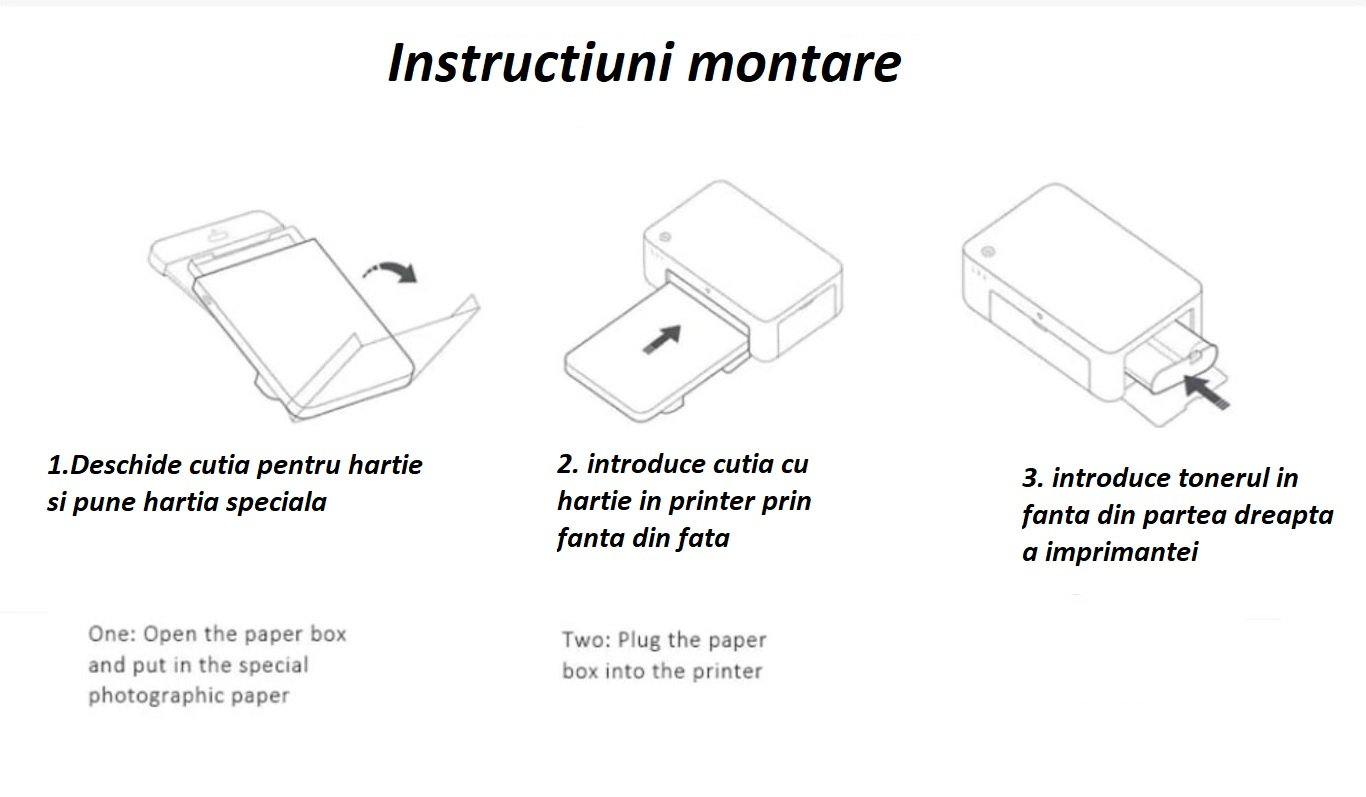 Instructiuni montare

1.Deschide cutia pentru hartie si pune hartia speciala

2. introduce cutia cu hartie in printer prin fanta din fata

3. introduce tonerul in fanta din partea dreapta a imprimantei

One: Open the paper box and put in the special photographic paper

Two: Plug the paper box into the printer