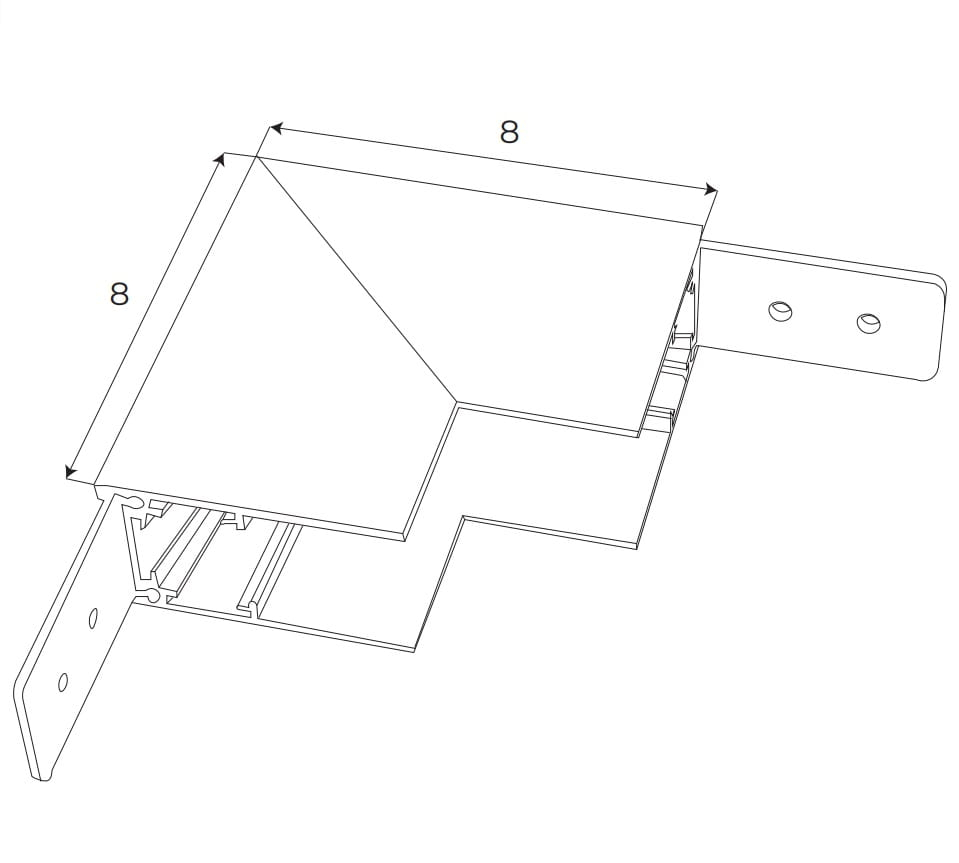 8

8