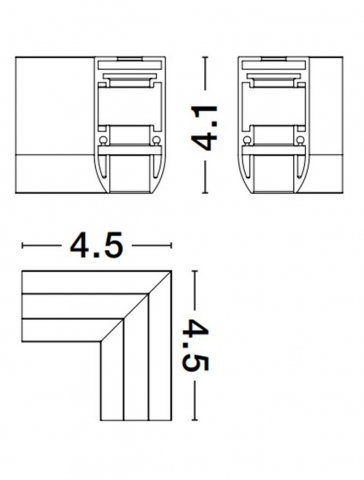 4.1

4.5

4.5