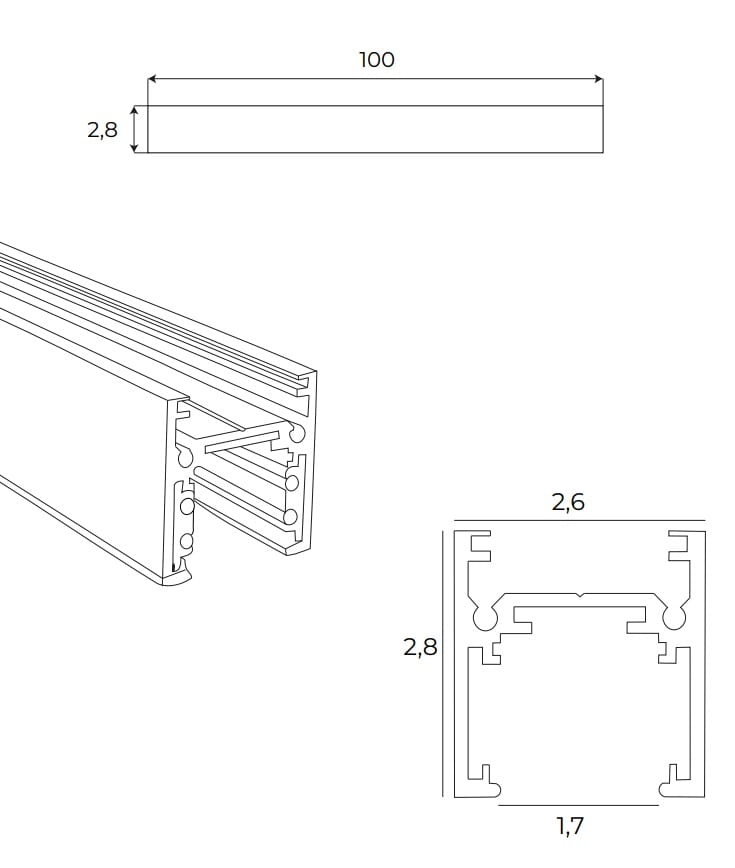 100

2,8

2,6

2,8

1,7