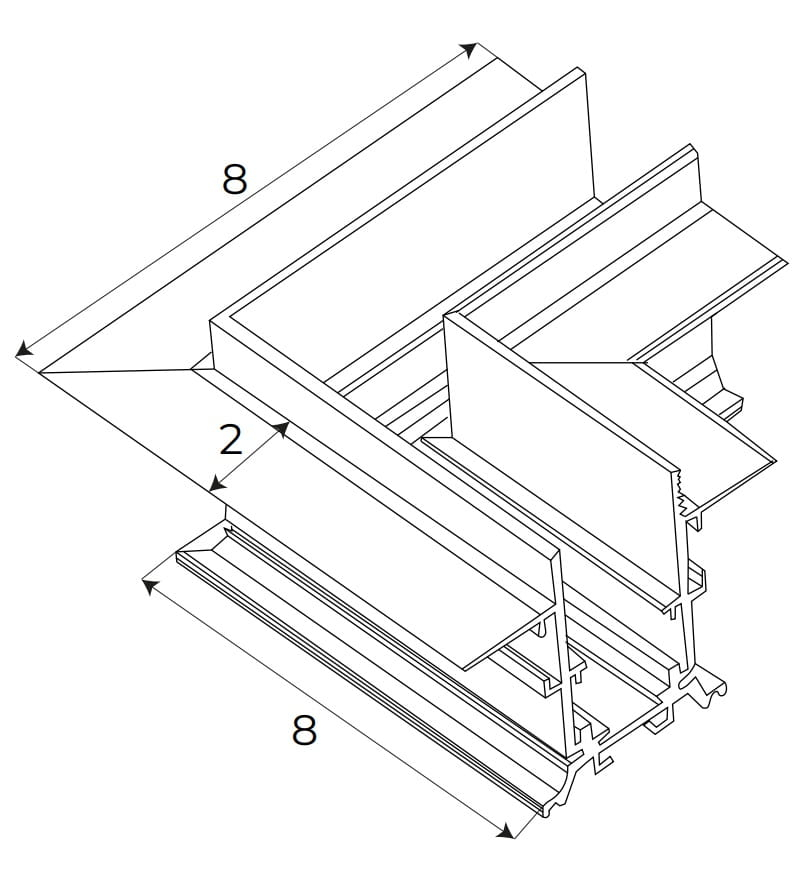 8

2

8