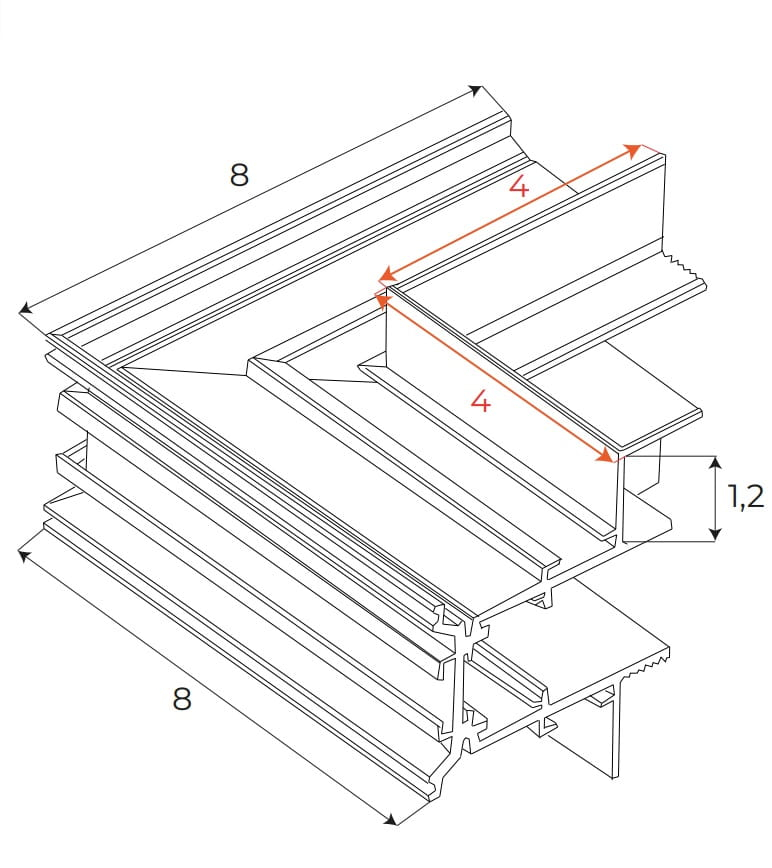 8

4

4

1,2

8