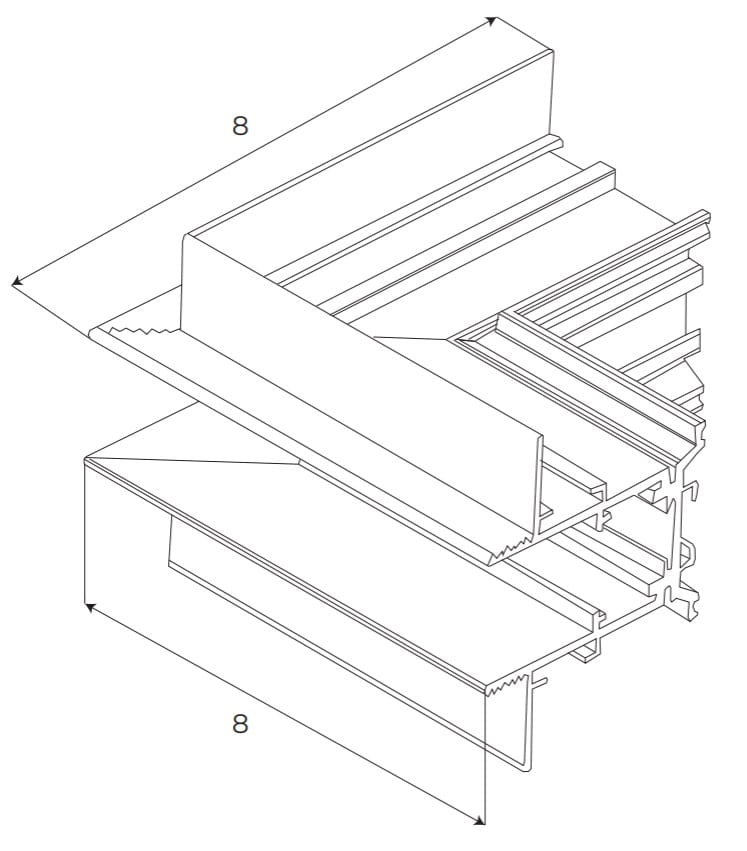 8

8