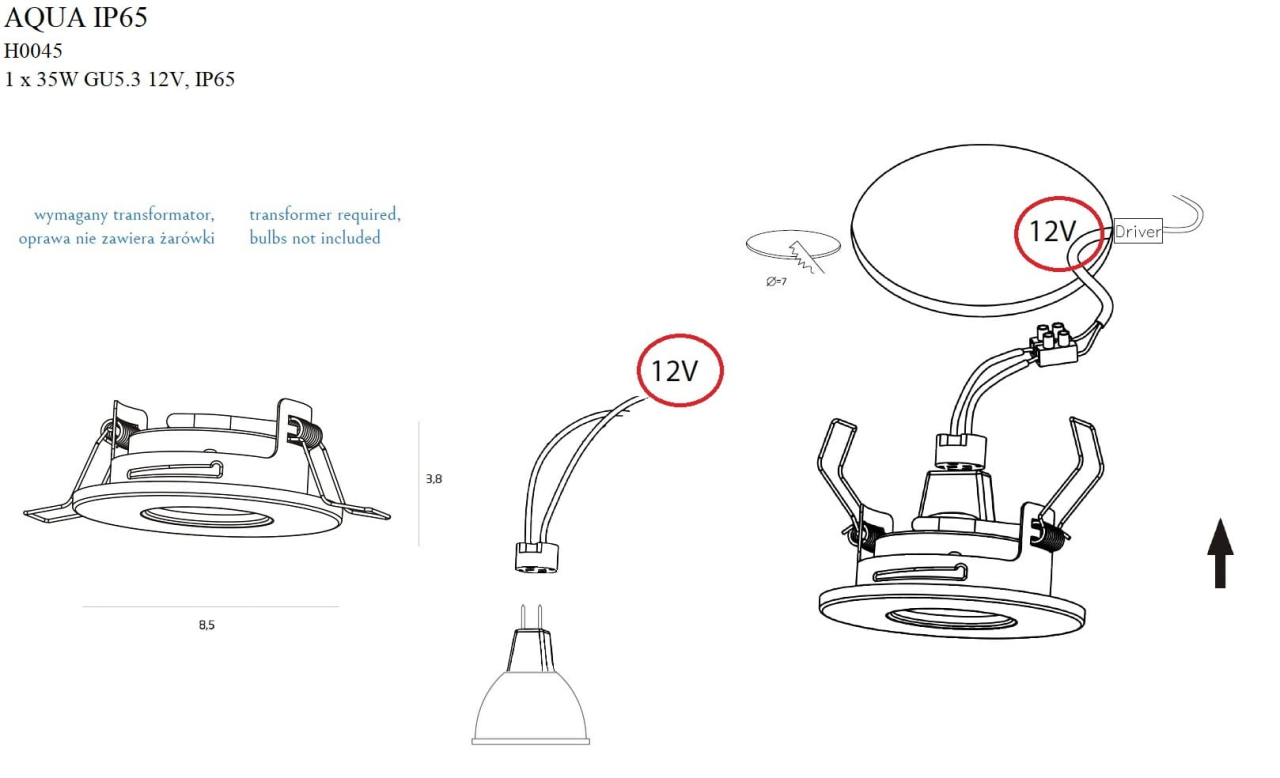 AQUA IP65
H0045
1 x 35W GU5.3 12V, IP65

wymagany transformator, oprawa nie zawiera żarówki

transformer required, bulbs not included

3,8

8,5

12V

Ø=7

12V

Driver