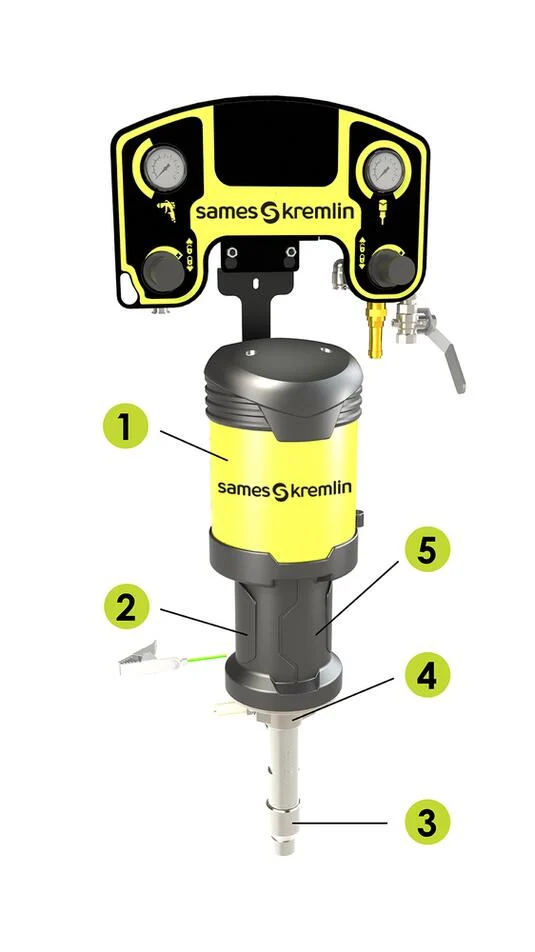 sames kremlin

1

sames kremlin

5

2

4

3