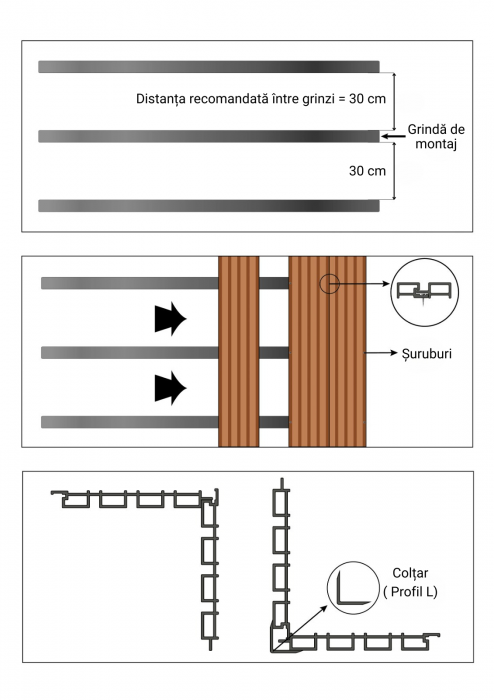 Distanța recomandată între grinzi = 30 cm

Grindă de montaj

30 cm

Șuruburi

Colțar
( Profil L)