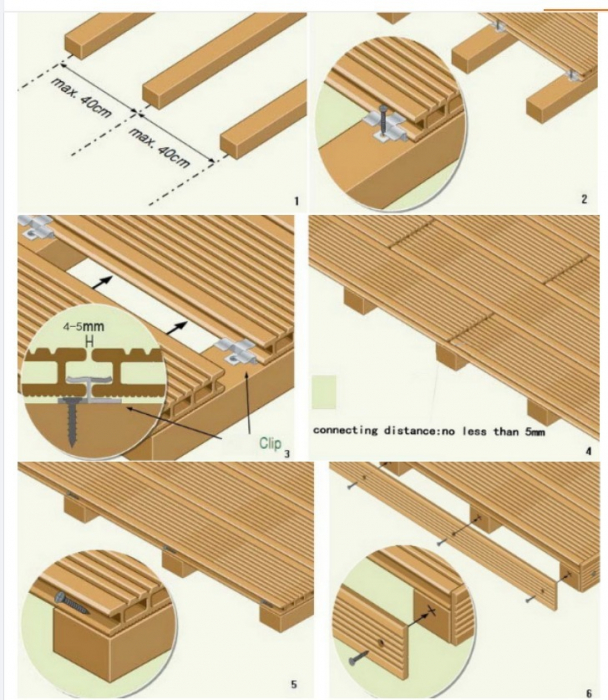 max. 40cm

max. 40cm

1

2

4-5mm

H

Clip

3

connecting distance:no less than 5mm

4

5

6