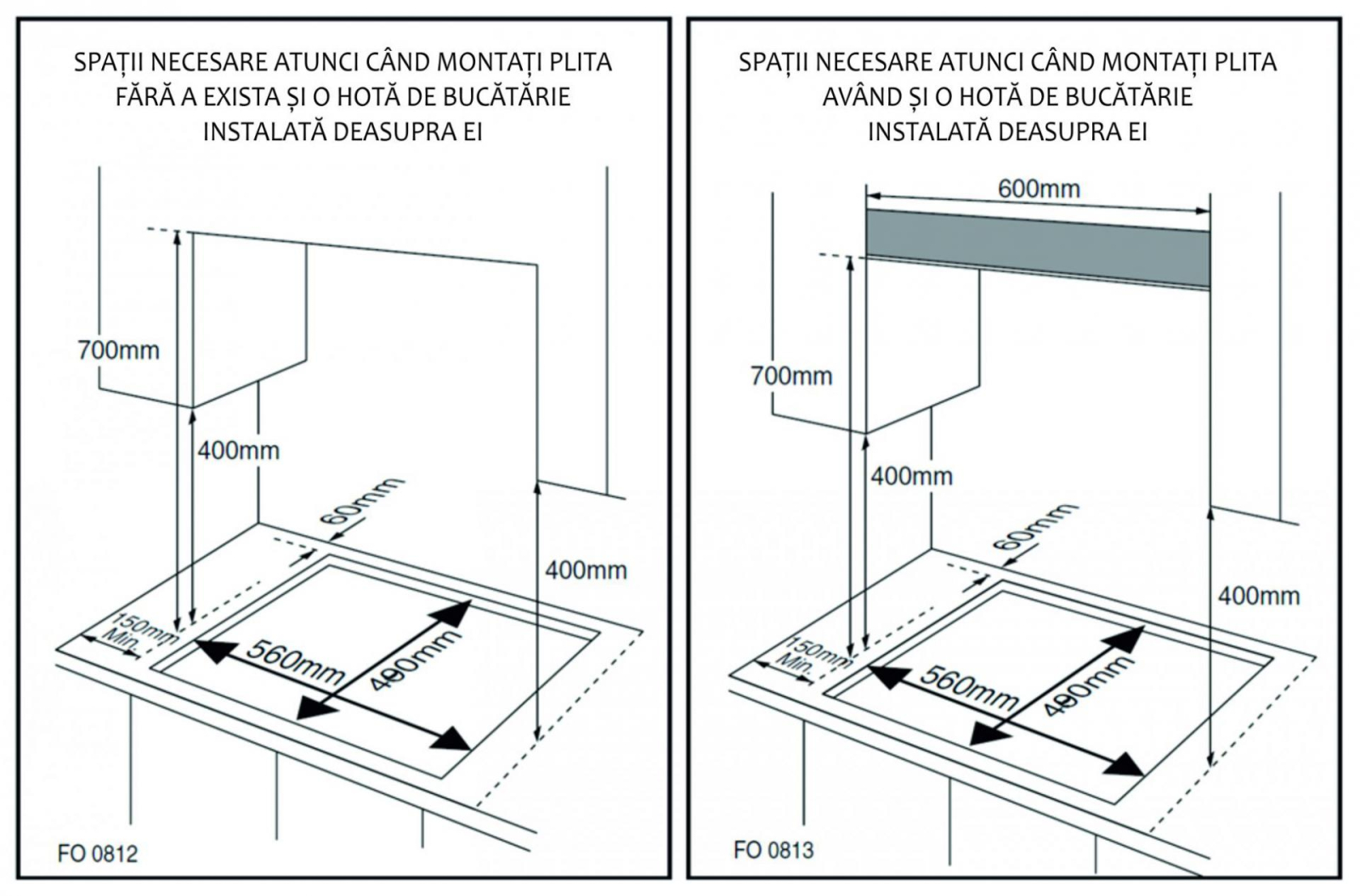 SPAȚII NECESARE ATUNCI CÂND MONTAȚI PLITA FĂRĂ A EXISTA ȘI O HOTĂ DE BUCĂTĂRIE INSTALATĂ DEASUPRA EI

700mm

400mm

60mm

400mm

150mm Min.

560mm

490mm

FO 0812

SPAȚII NECESARE ATUNCI CÂND MONTAȚI PLITA AVÂND ȘI O HOTĂ DE BUCĂTĂRIE INSTALATĂ DEASUPRA EI

600mm

700mm

400mm

60mm

400mm

150mm Min.

560mm

490mm

FO 0813