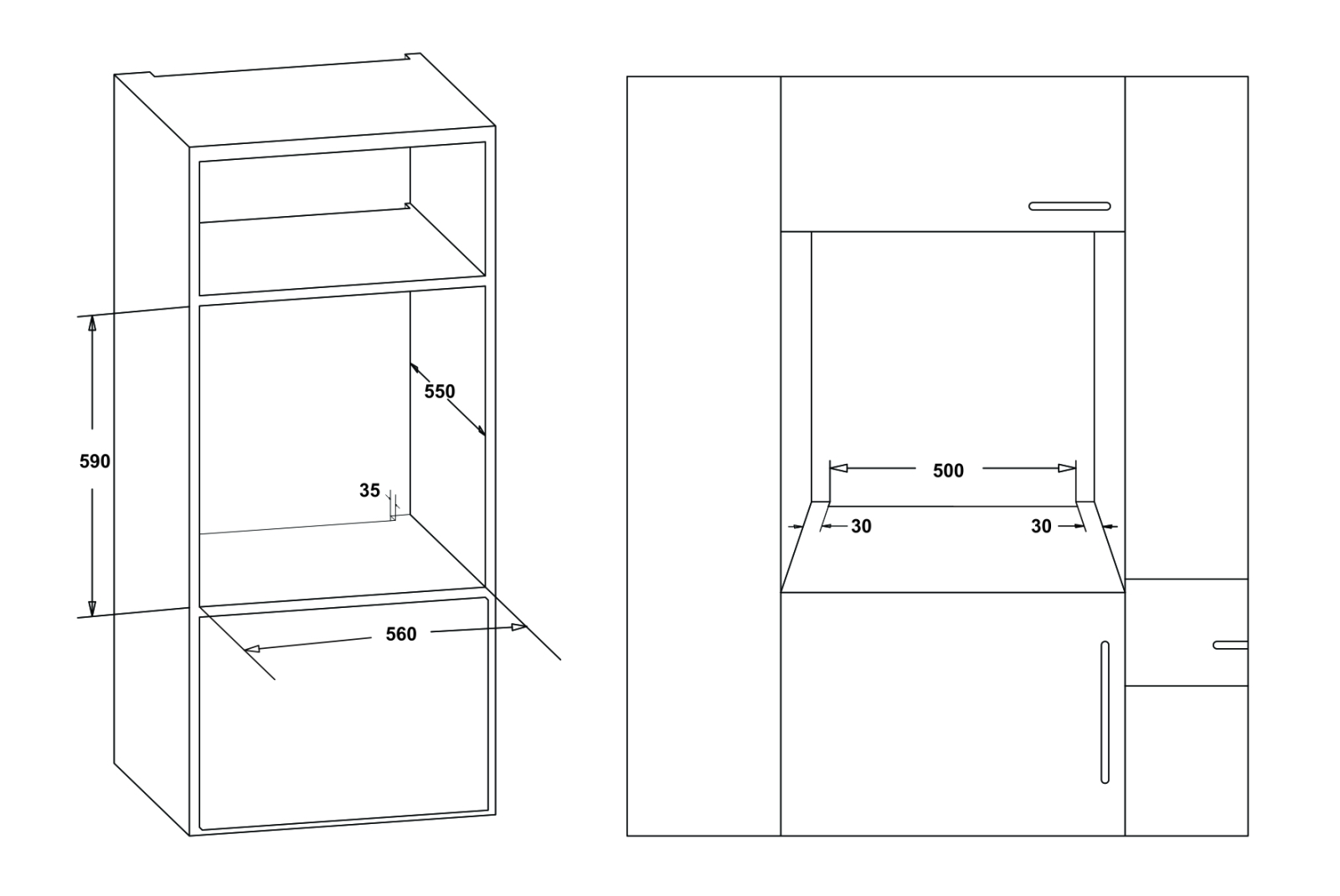 550
590
35
560
500
30
30