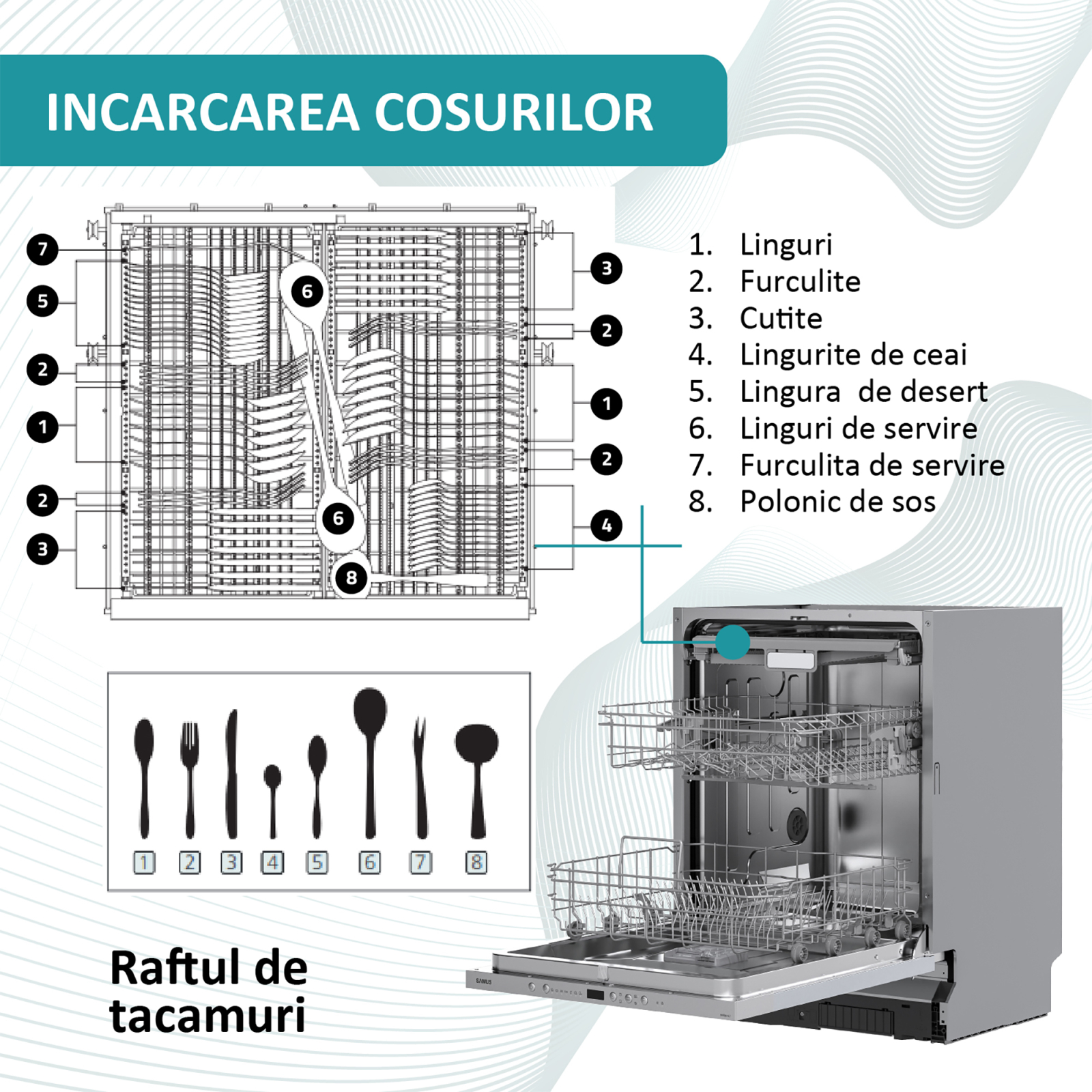 INCARCAREA COSURILOR

7
5
2
1
2
3
6
6
8
3
2
1
2
4

1. Linguri
2. Furculite
3. Cutite
4. Lingurite de ceai
5. Lingura de desert
6. Linguri de servire
7. Furculita de servire
8. Polonic de sos

1 2 3 4 5 6 7 8

Raftul de tacamuri

SAMUS