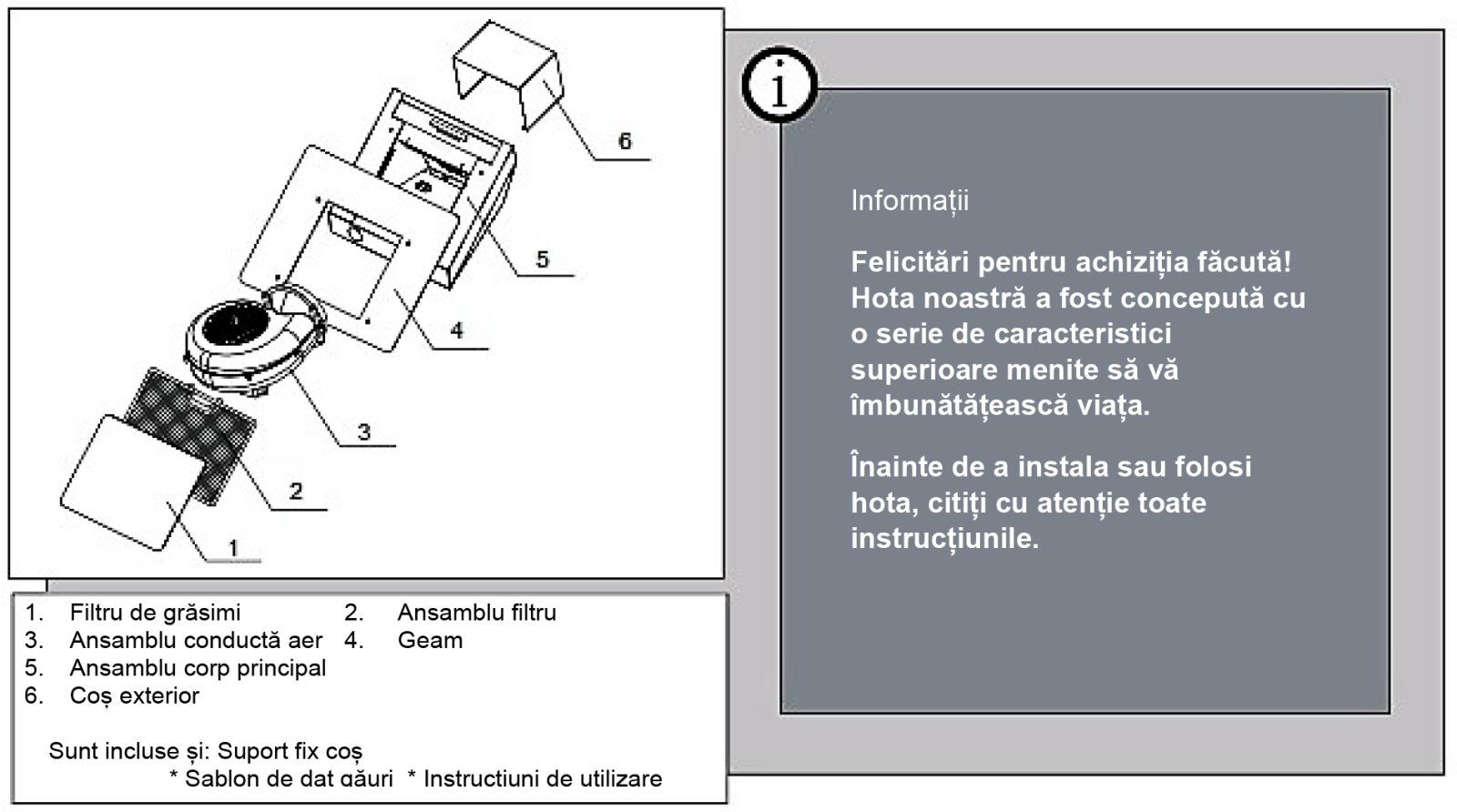 6

5

4

3

2

1

1. Filtru de grăsimi
2. Ansamblu filtru
3. Ansamblu conductă aer
4. Geam
5. Ansamblu corp principal
6. Coș exterior

Sunt incluse și: Suport fix coș
* Sablon de dat găuri * Instructiuni de utilizare

i

Informații

Felicitări pentru achiziția făcută! Hota noastră a fost concepută cu o serie de caracteristici superioare menite să vă îmbunătățească viața.

Înainte de a instala sau folosi hota, citiți cu atenție toate instrucțiunile.