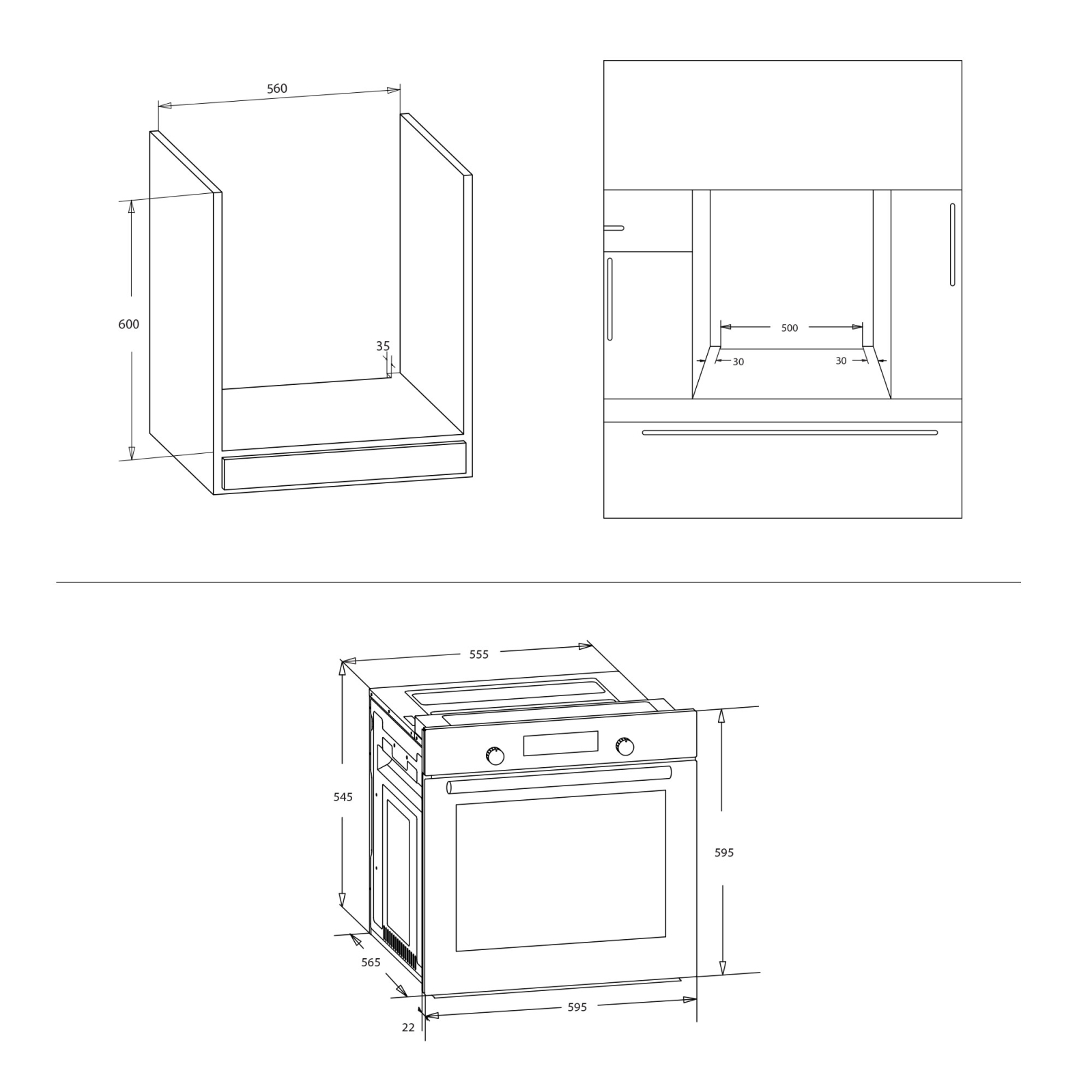 560

600

35

500

30

30

555

545

595

565

595

22