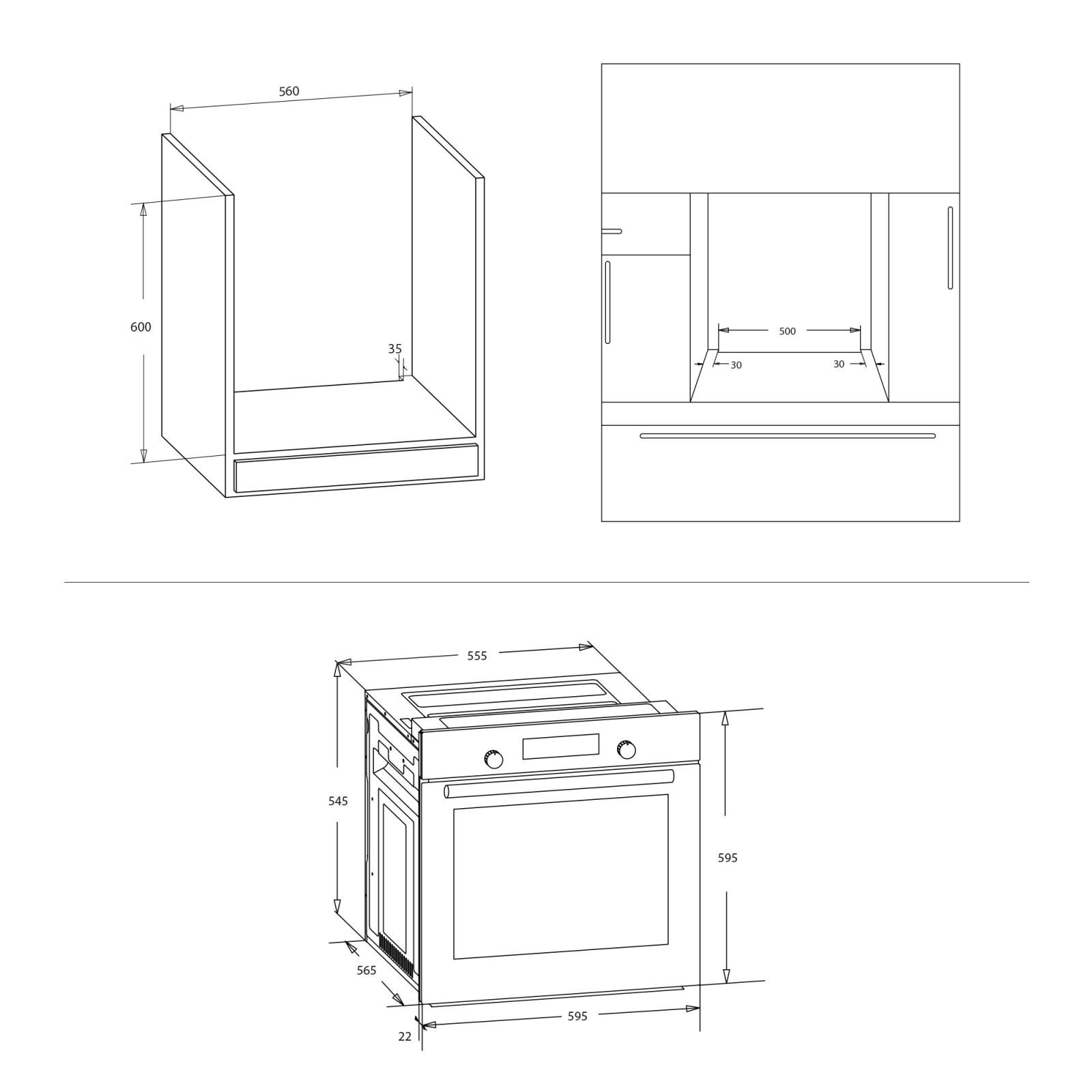 560

600

35

500

30

30

555

545

595

565

595

22