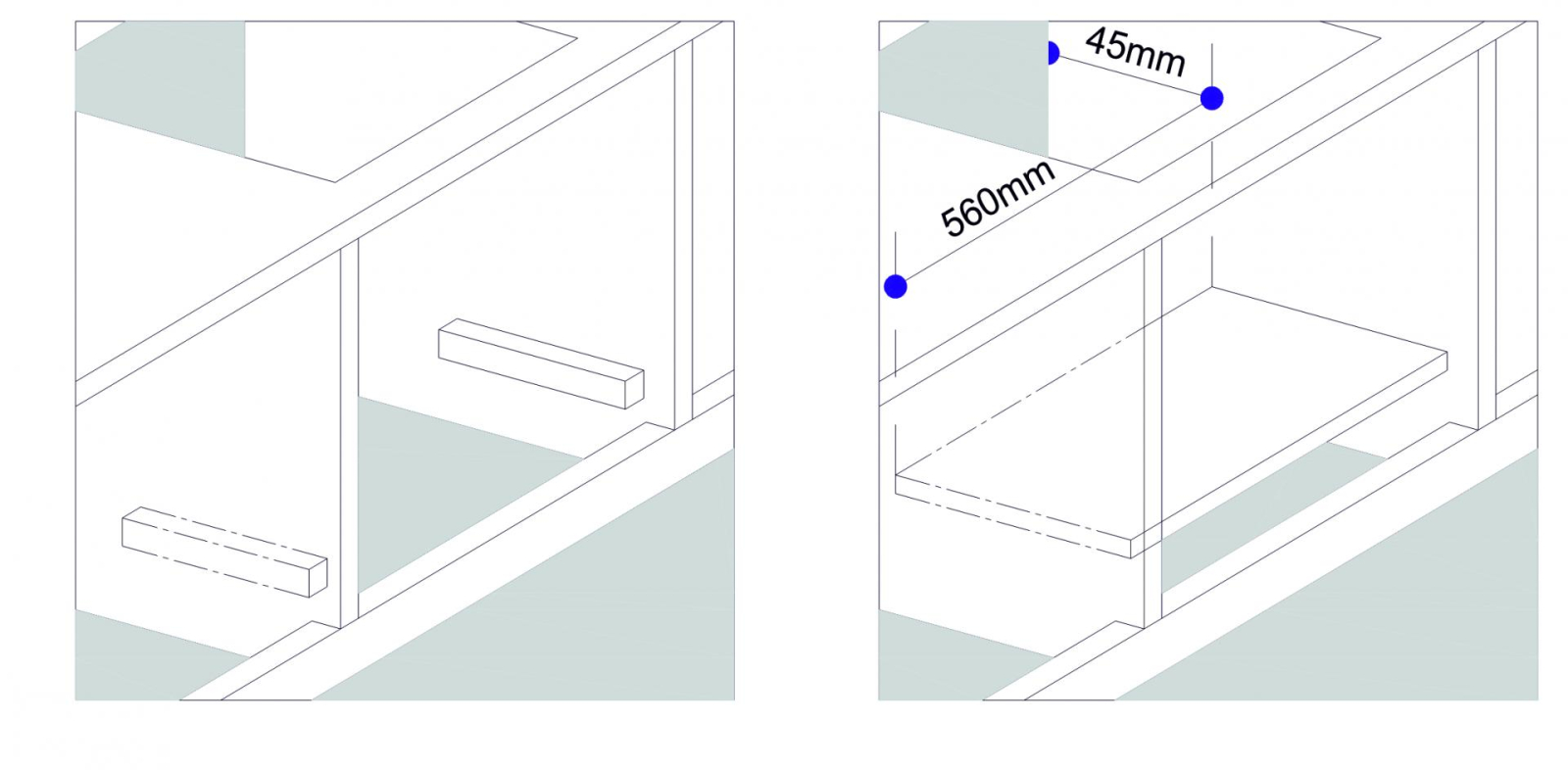 45mm

560mm