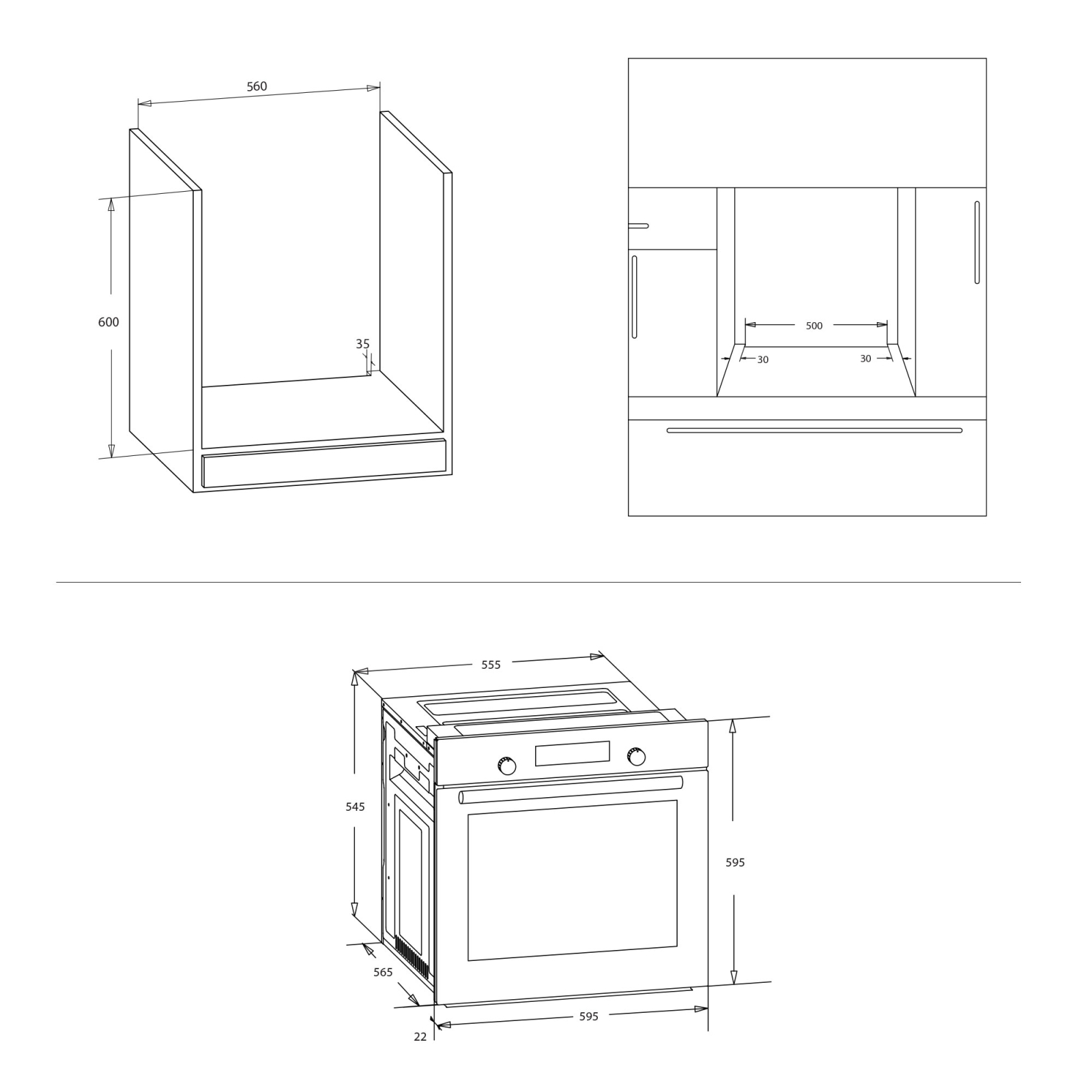 560

600

35

500

30

30

555

545

595

565

595

22