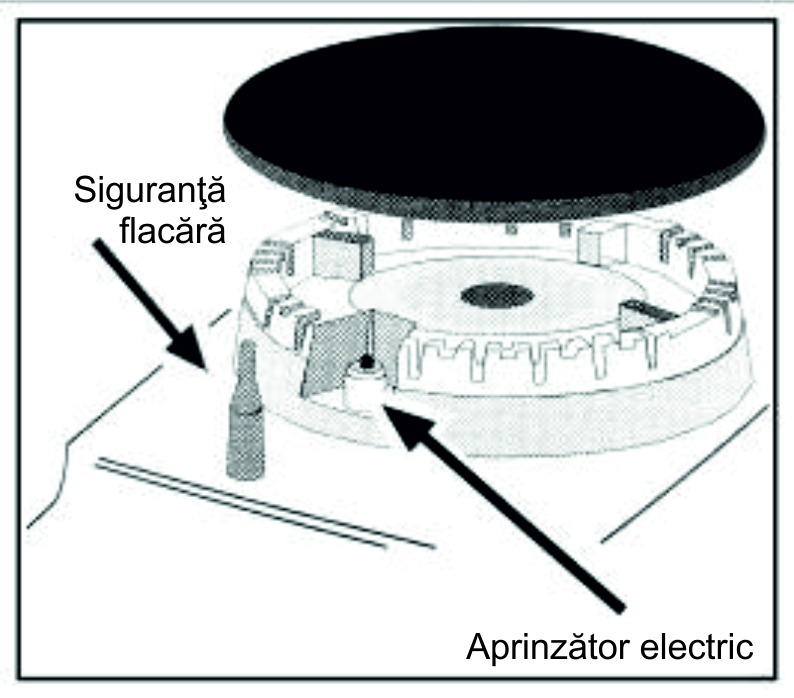 Siguranţă flacără

Aprinzător electric