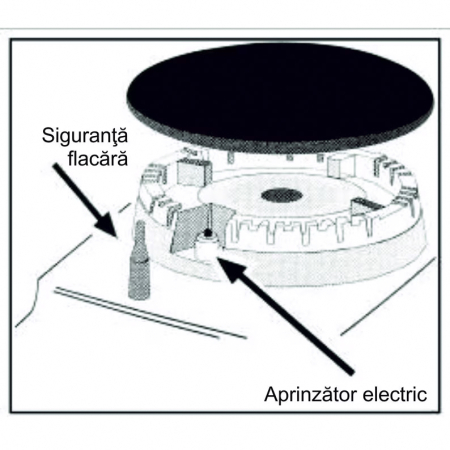 Siguranţă
flacără

Aprinzător electric