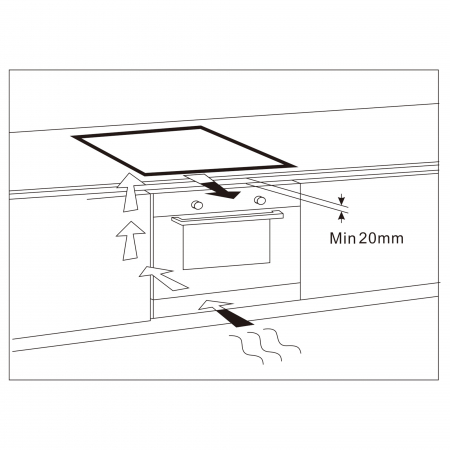 Min 20mm