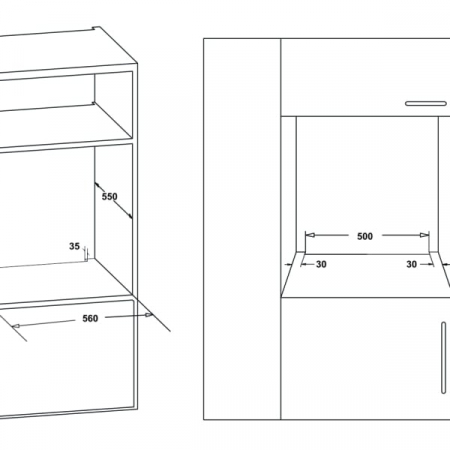 550

35

560

500

30

30