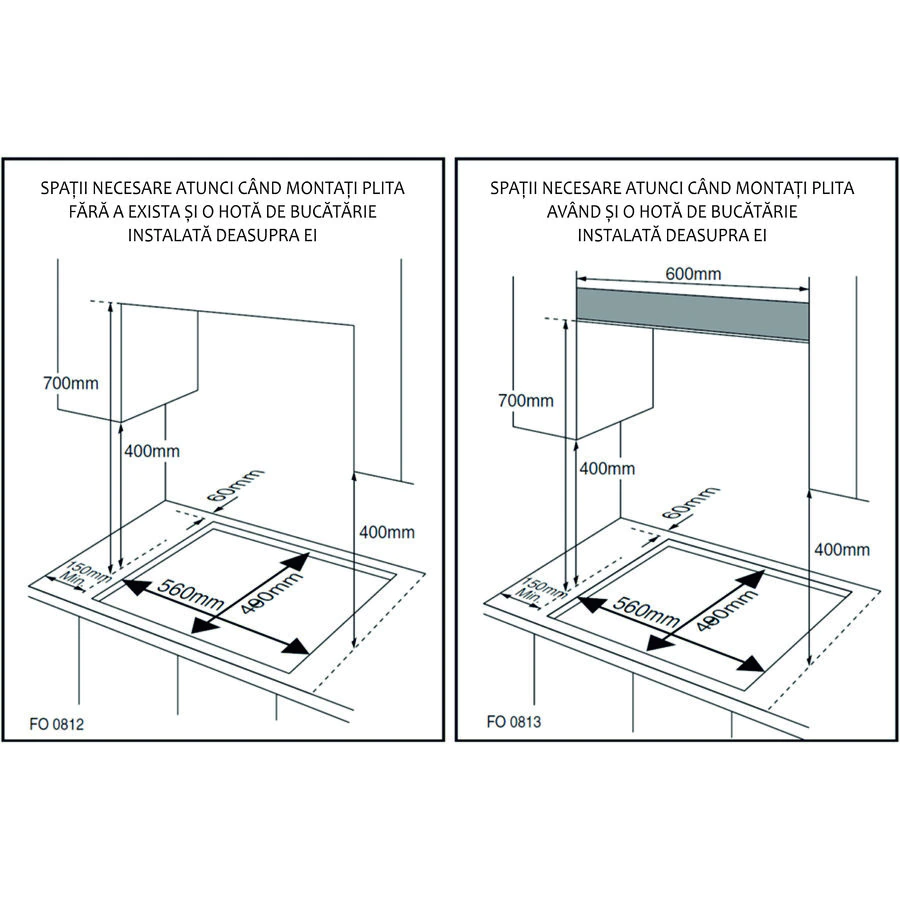 SPAȚII NECESARE ATUNCI CÂND MONTAȚI PLITA FĂRĂ A EXISTA ȘI O HOTĂ DE BUCĂTĂRIE INSTALATĂ DEASUPRA EI

700mm

400mm

60mm

400mm

150mm Min.

560mm

490mm

FO 0812

SPAȚII NECESARE ATUNCI CÂND MONTAȚI PLITA AVÂND ȘI O HOTĂ DE BUCĂTĂRIE INSTALATĂ DEASUPRA EI

600mm

700mm

400mm

60mm

400mm

150mm Min.

560mm

490mm

FO 0813