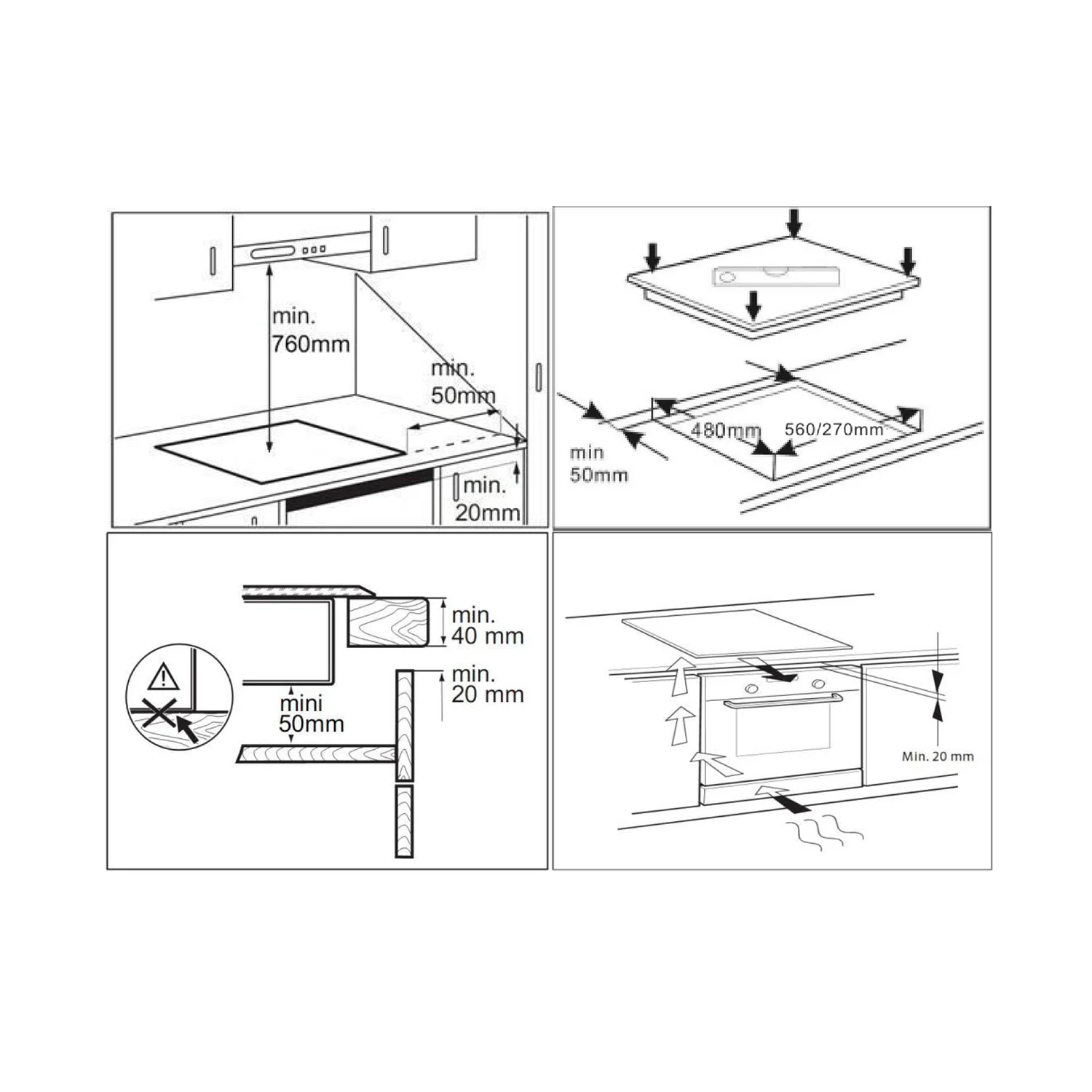 min.
760mm

min.
50mm

min.
20mm

480mm

560/270mm

min
50mm

min.
40 mm

min.
20 mm

mini
50mm

Min. 20 mm