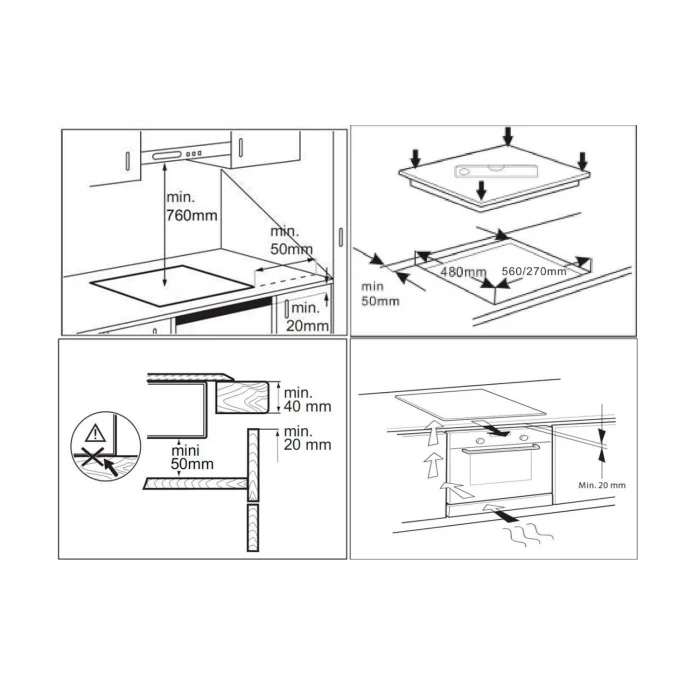 min.
760mm

min.
50mm

min.
20mm

480mm

560/270mm

min
50mm

min.
40 mm

min.
20 mm

mini
50mm

Min. 20 mm