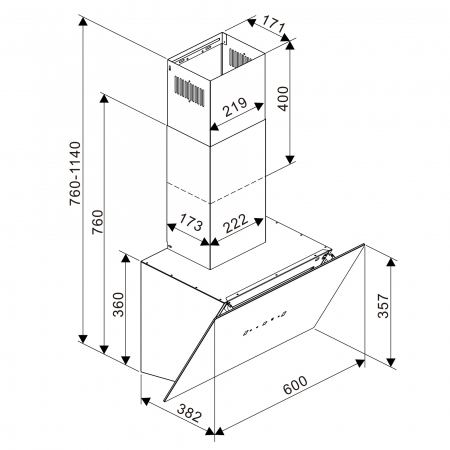 171
400
219
760-1140
760
173
222
360
357
600
382