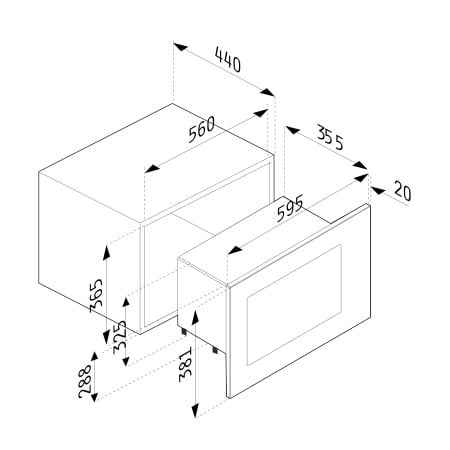 440
560
355
20
595
365
325
288
381