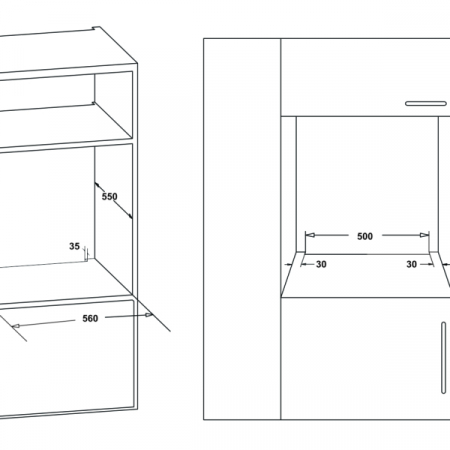 550

35

560

500

30

30