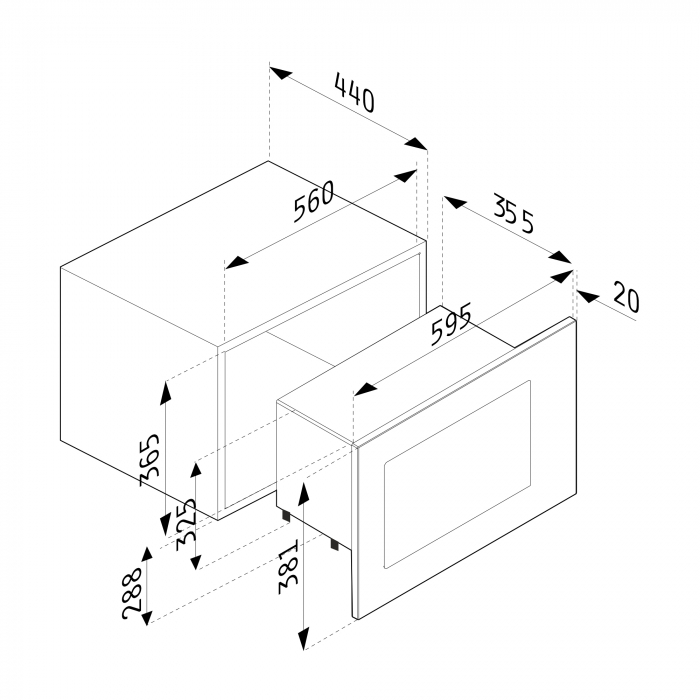 440
560
355
20
595
365
325
288
381