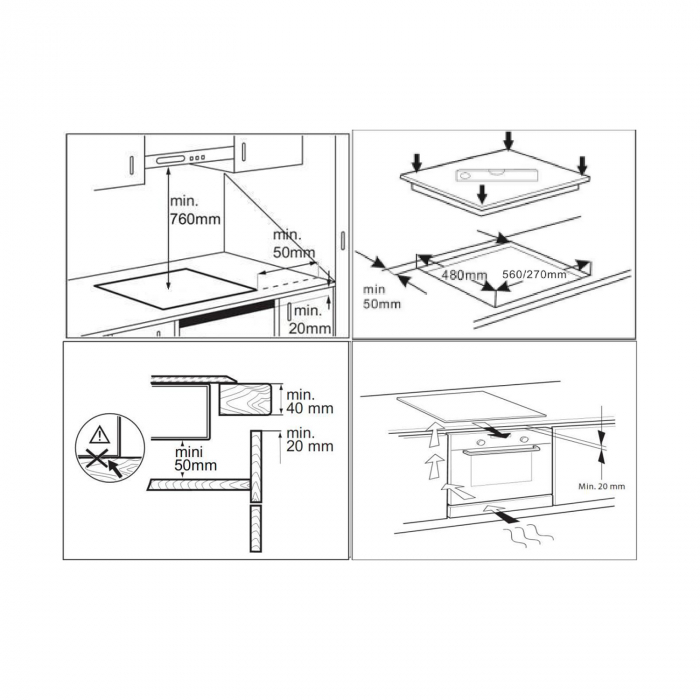 min.
760mm

min.
50mm

min.
20mm

min
50mm

480mm

560/270mm

min.
40 mm

min.
20 mm

mini
50mm

Min. 20 mm