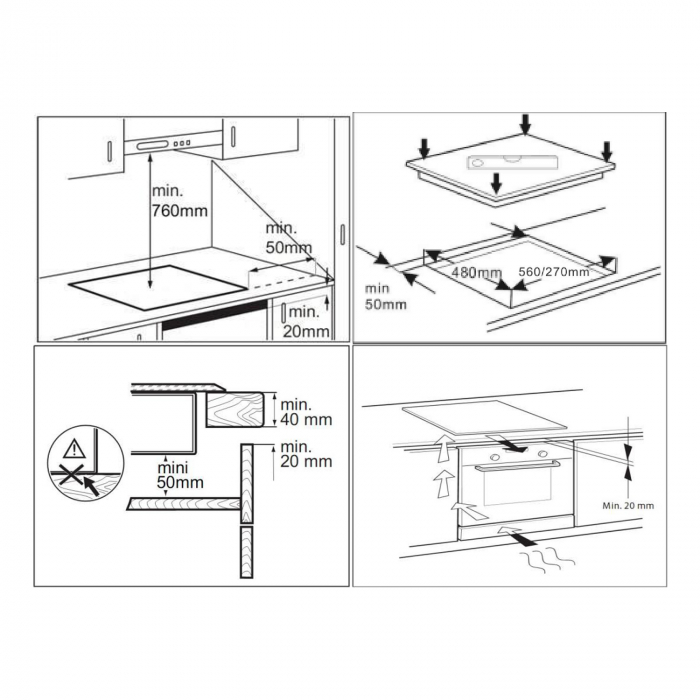 min.
760mm

min.
50mm

min.
20mm

min
50mm

480mm

560/270mm

min.
40 mm

min.
20 mm

mini
50mm

Min. 20 mm