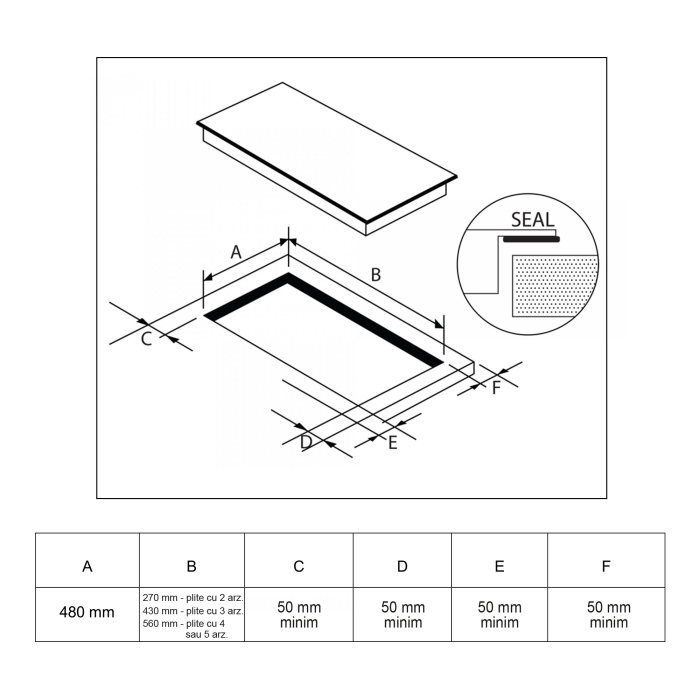 SEAL

A

B

C

D

E

F

| A | B | C | D | E | F |
|---|---|---|---|---|---|
| 480 mm | 270 mm - plite cu 2 arz. 430 mm - plite cu 3 arz. 560 mm - plite cu 4 sau 5 arz. | 50 mm minim | 50 mm minim | 50 mm minim | 50 mm minim |