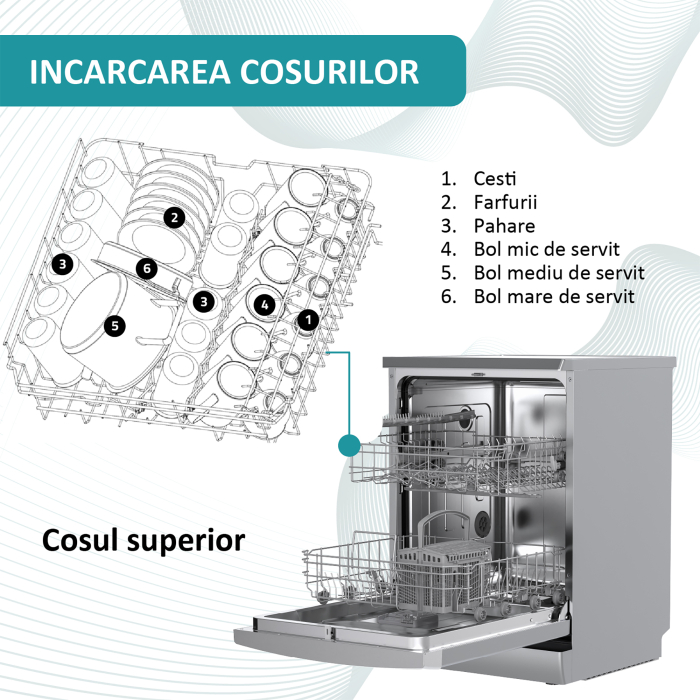 INCARCAREA COSURILOR

2
3
6
3
4
1
5

1. Cesti
2. Farfurii
3. Pahare
4. Bol mic de servit
5. Bol mediu de servit
6. Bol mare de servit

Cosul superior