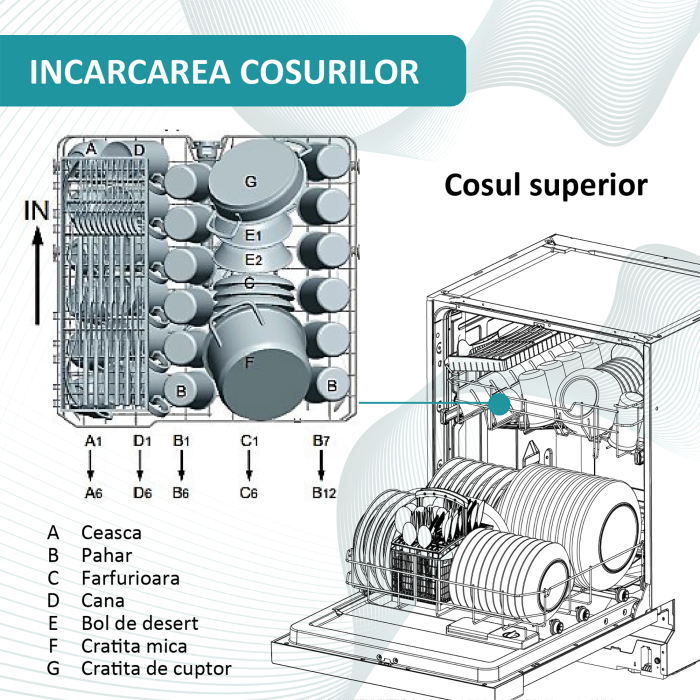 INCARCAREA COSURILOR

Cosul superior

IN

A D G E1 E2 C F B B

A1 D1 B1 C1 B7

A6 D6 B6 C6 B12

A Ceasca
B Pahar
C Farfurioara
D Cana
E Bol de desert
F Cratita mica
G Cratita de cuptor