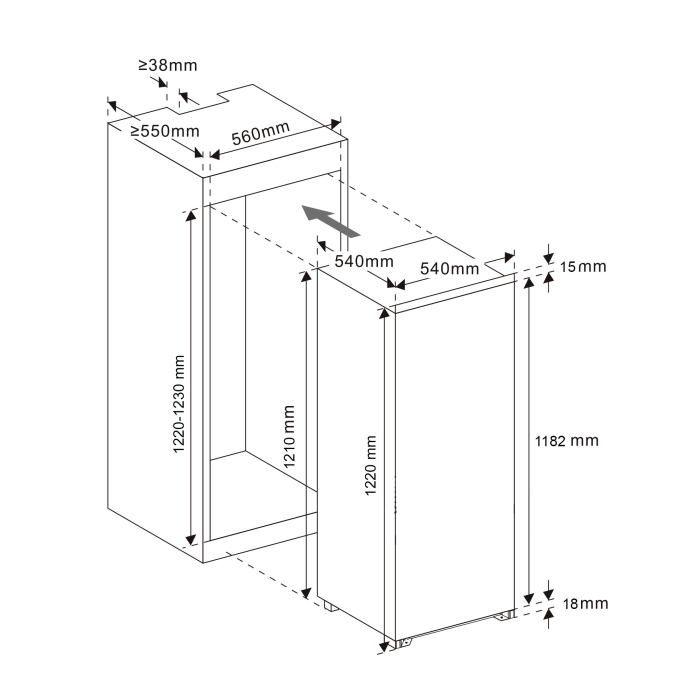 ≥38mm
≥550mm
560mm
540mm
540mm
15mm
1220-1230 mm
1210 mm
1220 mm
1182 mm
18mm