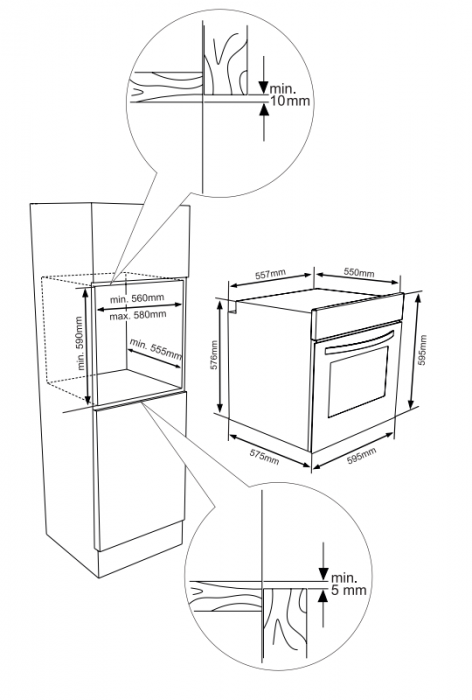 min.
10mm

min. 560mm
max. 580mm
min. 590mm
min. 555mm

557mm
550mm
576mm
595mm
575mm
595mm

min.
5 mm