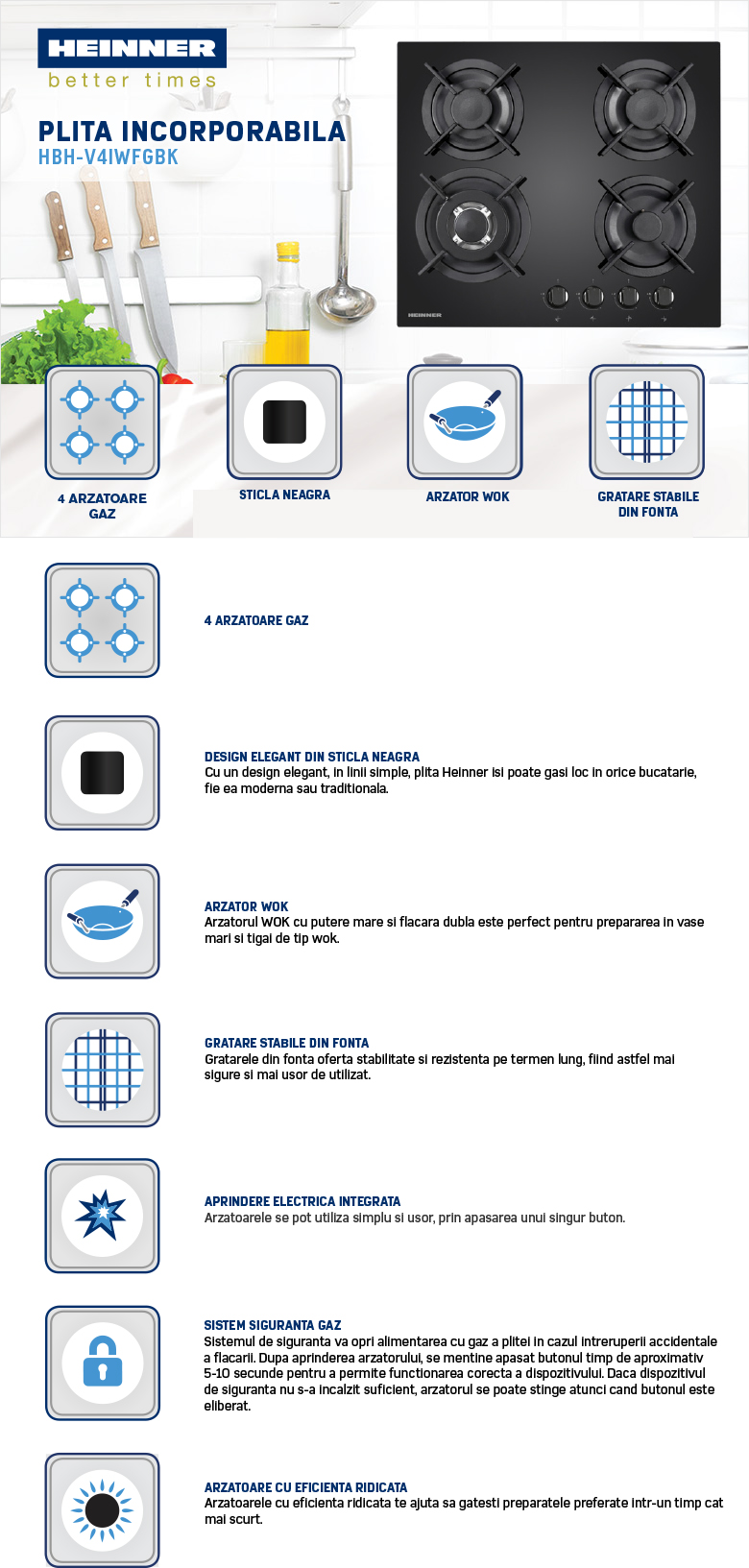 HEINNER
better times

PLITA INCORPORABILA
HBH-V4IWFGBK

HEINNER

4 ARZATOARE GAZ

STICLA NEAGRA

ARZATOR WOK

GRATARE STABILE DIN FONTA

4 ARZATOARE GAZ

DESIGN ELEGANT DIN STICLA NEAGRA
Cu un design elegant, in linii simple, plita Heinner isi poate gasi loc in orice bucatarie, fie ea moderna sau traditionala.

ARZATOR WOK
Arzatorul WOK cu putere mare si flacara dubla este perfect pentru prepararea in vase mari si tigai de tip wok.

GRATARE STABILE DIN FONTA
Gratarele din fonta oferta stabilitate si rezistenta pe termen lung, fiind astfel mai sigure si mai usor de utilizat.

APRINDERE ELECTRICA INTEGRATA
Arzatoarele se pot utiliza simplu si usor, prin apasarea unui singur buton.

SISTEM SIGURANTA GAZ
Sistemul de siguranta va opri alimentarea cu gaz a plitei in cazul intreruperii accidentale a flacarii. Dupa aprinderea arzatorului, se mentine apasat butonul timp de aproximativ 5-10 secunde pentru a permite functionarea corecta a dispozitivului. Daca dispozitivul de siguranta nu s-a incalzit suficient, arzatorul se poate stinge atunci cand butonul este eliberat.

ARZATOARE CU EFICIENTA RIDICATA
Arzatoarele cu eficienta ridicata te ajuta sa gatesti preparatele preferate intr-un timp cat mai scurt.